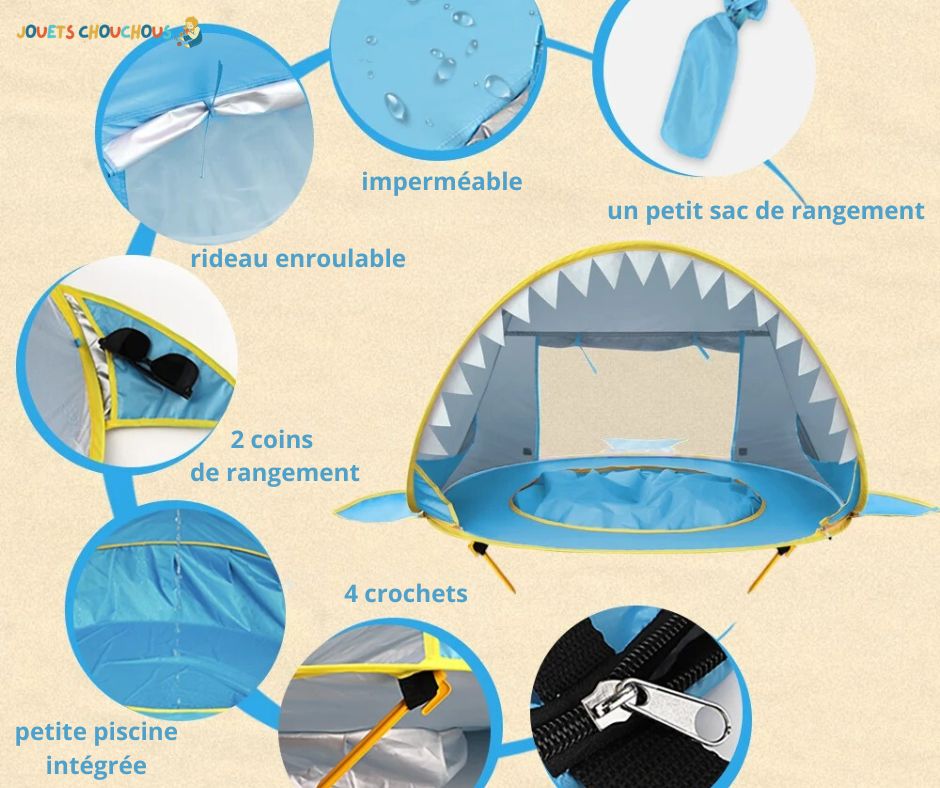 JOUETS CHOUCHOUS

imperméable

un petit sac de rangement

rideau enroulable

2 coins de rangement

4 crochets

petite piscine intégrée